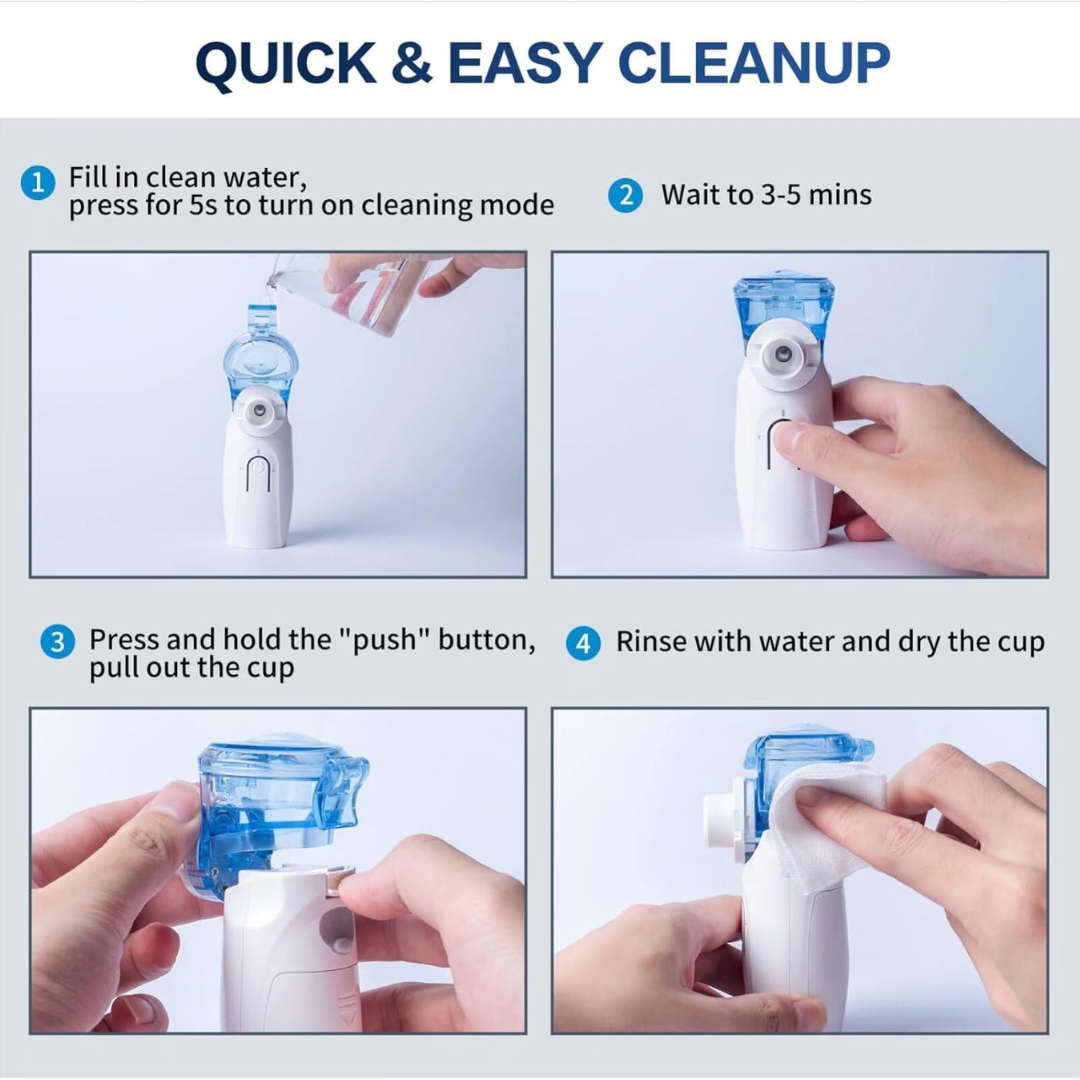 QUICK & EASY CLEANUP

1 Fill in clean water, press for 5s to turn on cleaning mode

2 Wait to 3-5 mins

3 Press and hold the "push" button, pull out the cup

4 Rinse with water and dry the cup